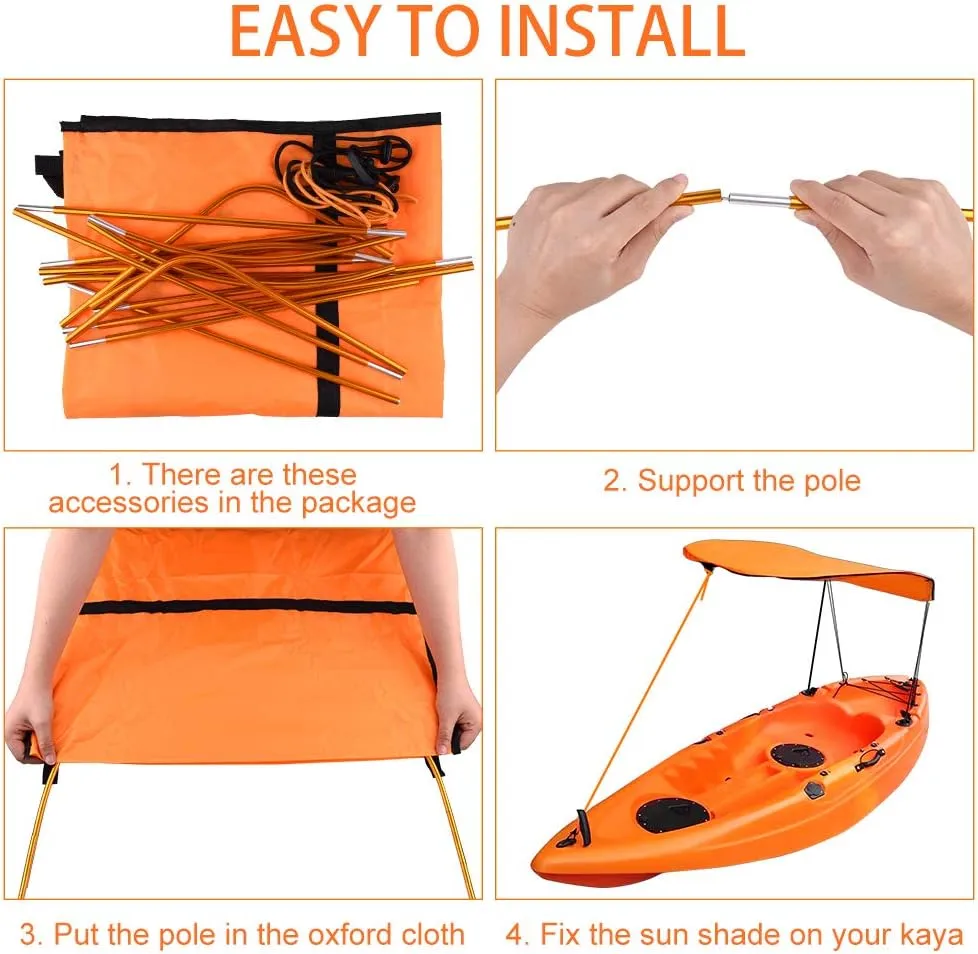 EASY TO INSTALL

1. There are these accessories in the package

2. Support the pole

3. Put the pole in the oxford cloth

4. Fix the sun shade on your kaya