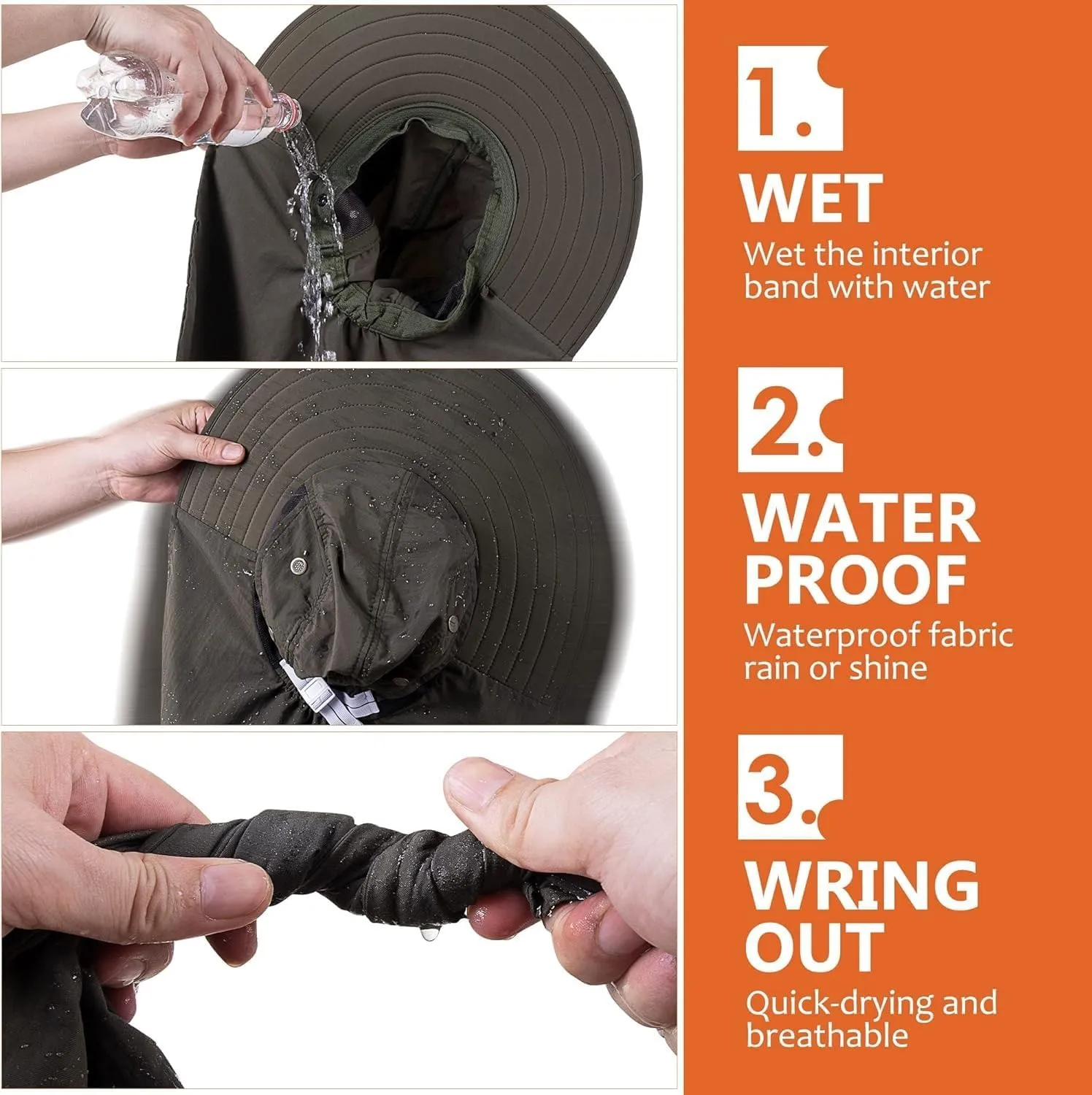 1.

WET

Wet the interior band with water

2.

WATER PROOF

Waterproof fabric rain or shine

3.

WRING OUT

Quick-drying and breathable