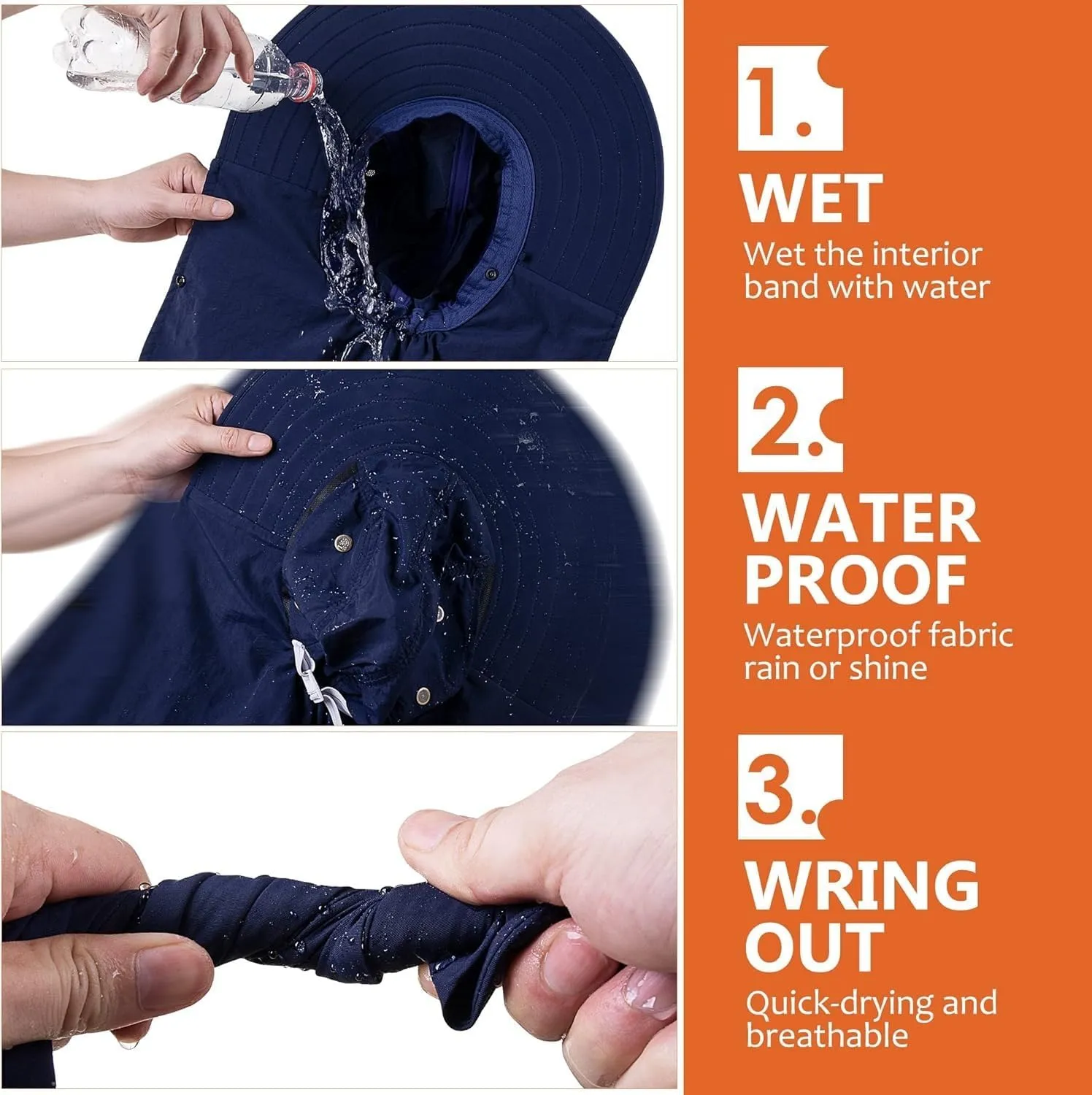 1.

WET

Wet the interior band with water

2.

WATER PROOF

Waterproof fabric rain or shine

3.

WRING OUT

Quick-drying and breathable