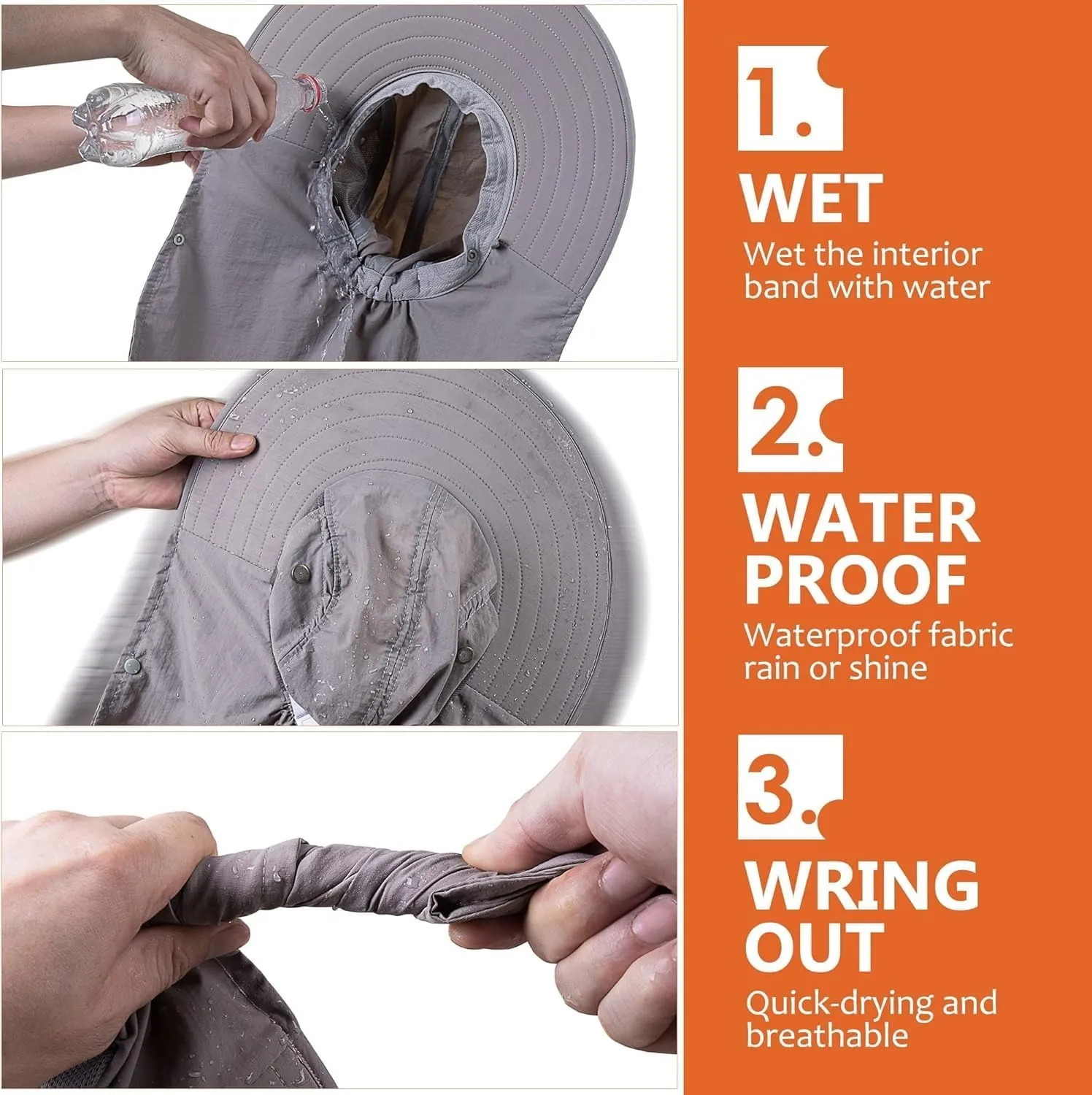 1.

WET

Wet the interior band with water

2.

WATER PROOF

Waterproof fabric rain or shine

3.

WRING OUT

Quick-drying and breathable