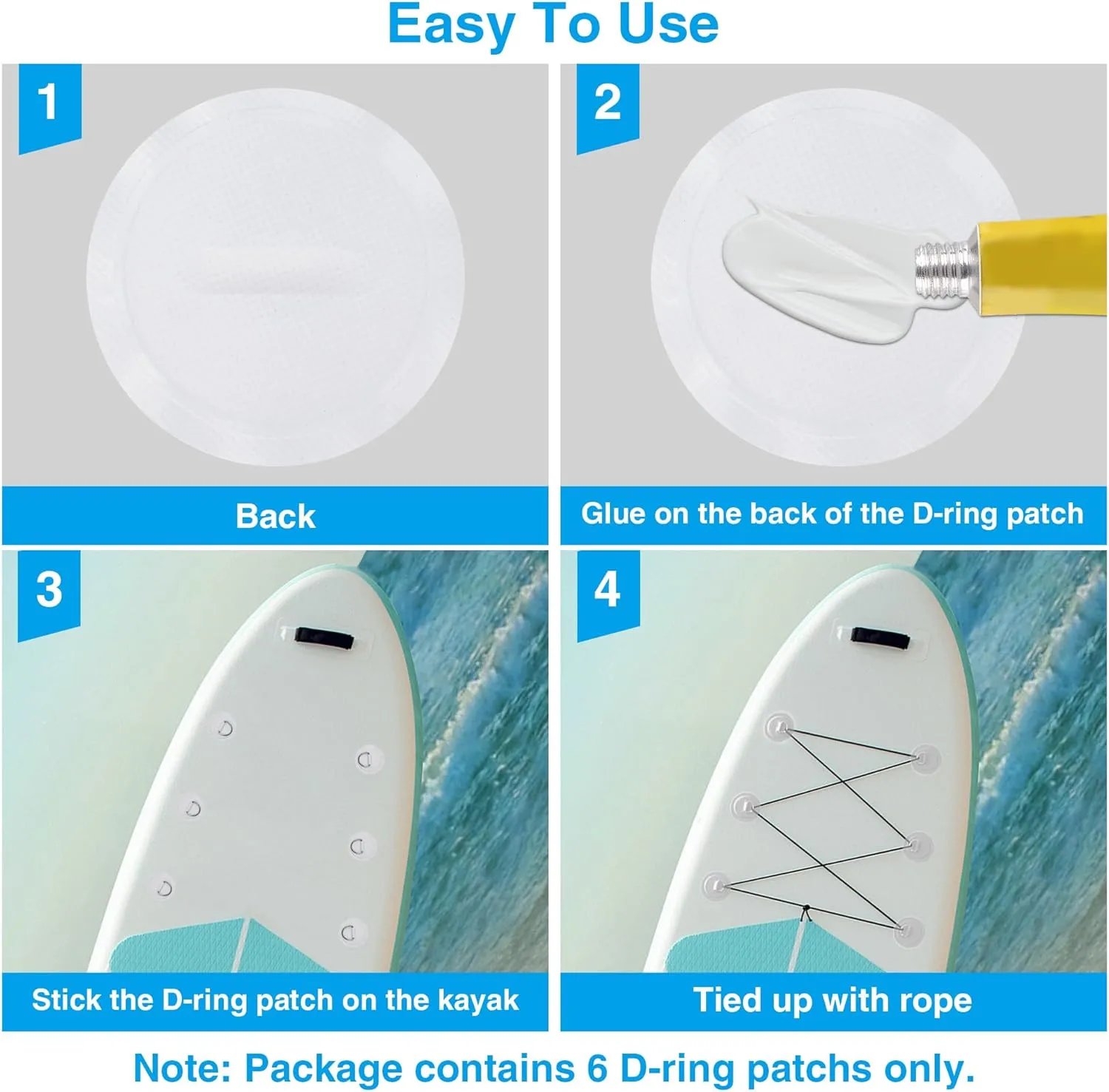 Easy To Use

1

Back

2

Glue on the back of the D-ring patch

3

Stick the D-ring patch on the kayak

4

Tied up with rope

Note: Package contains 6 D-ring patchs only.